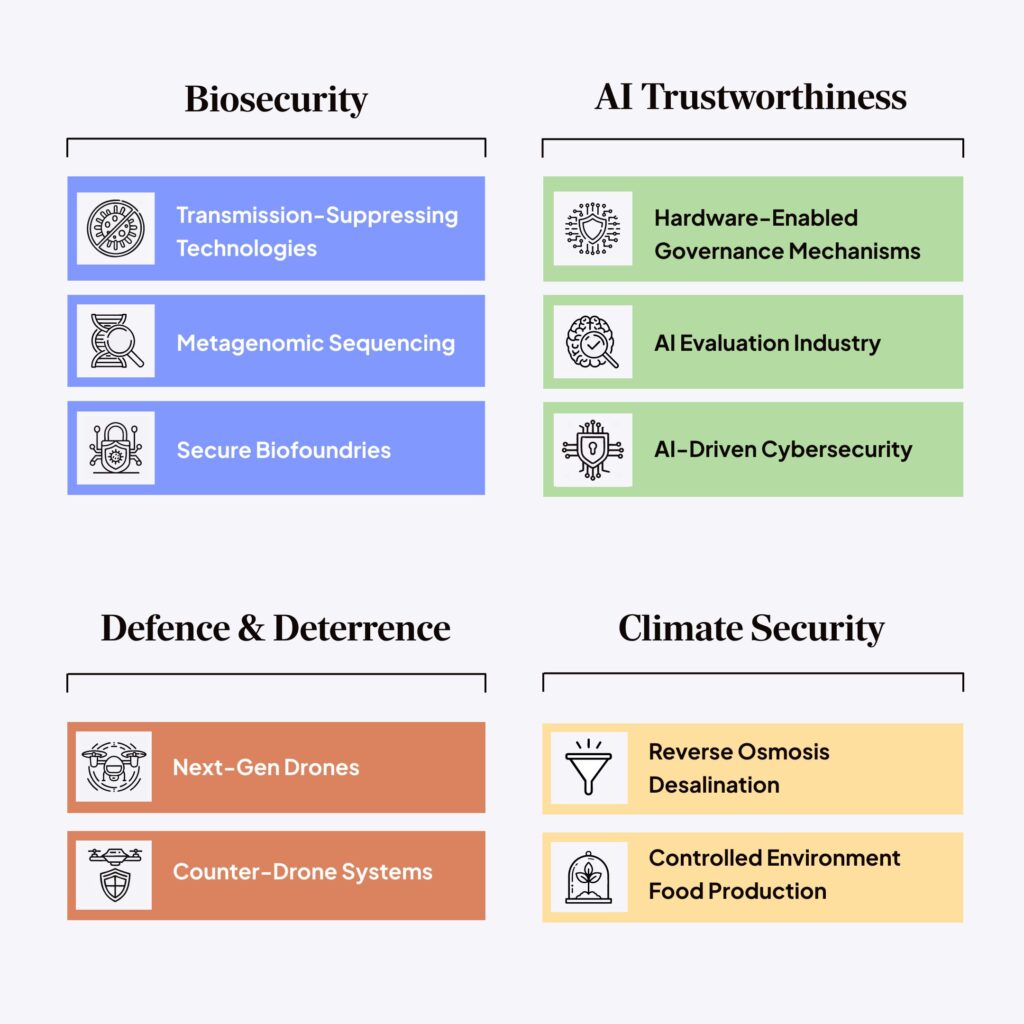 Biosecurity

Transmission-Suppressing Technologies

Metagenomic Sequencing

Secure Biofoundries

AI Trustworthiness

Hardware-Enabled Governance Mechanisms

AI Evaluation Industry

AI-Driven Cybersecurity

Defence & Deterrence

Next-Gen Drones

Counter-Drone Systems

Climate Security

Reverse Osmosis Desalination

Controlled Environment Food Production