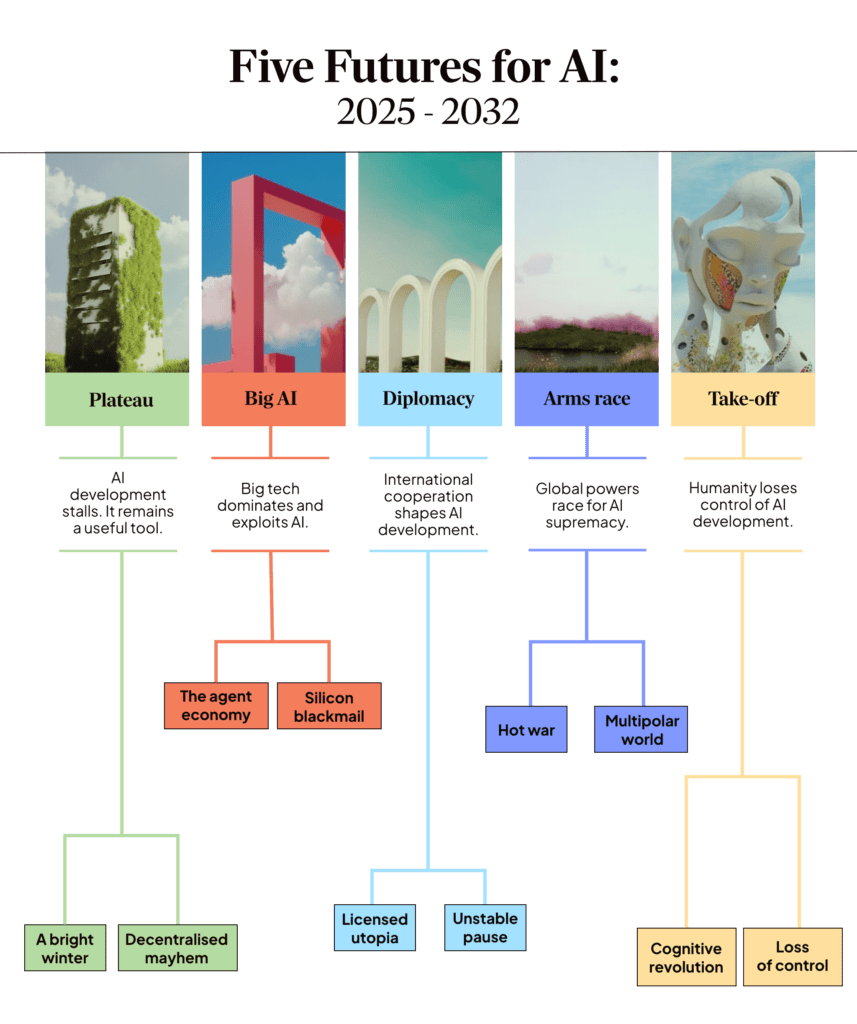 Five Futures for AI:
2025 - 2032

Plateau

AI development stalls. It remains a useful tool.

A bright winter

Decentralised mayhem

Big AI

Big tech dominates and exploits AI.

The agent economy

Silicon blackmail

Diplomacy

International cooperation shapes AI development.

Licensed utopia

Unstable pause

Arms race

Global powers race for AI supremacy.

Hot war

Multipolar world

Take-off

Humanity loses control of AI development.

Cognitive revolution

Loss of control