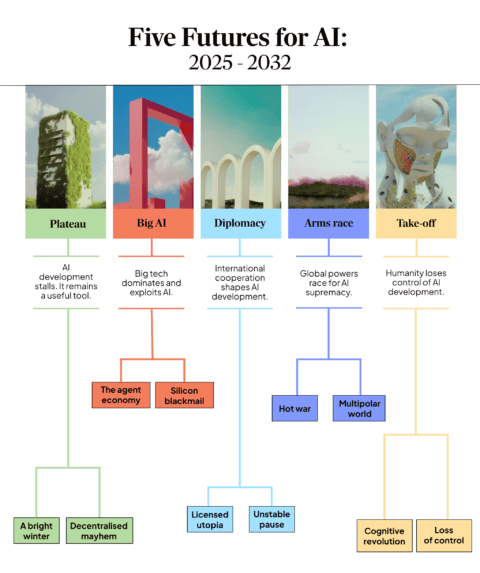 Five Futures for AI:
2025 - 2032

Plateau

AI development stalls. It remains a useful tool.

A bright winter

Decentralised mayhem

Big AI

Big tech dominates and exploits AI.

The agent economy

Silicon blackmail

Diplomacy

International cooperation shapes AI development.

Licensed utopia

Unstable pause

Arms race

Global powers race for AI supremacy.

Hot war

Multipolar world

Take-off

Humanity loses control of AI development.

Cognitive revolution

Loss of control