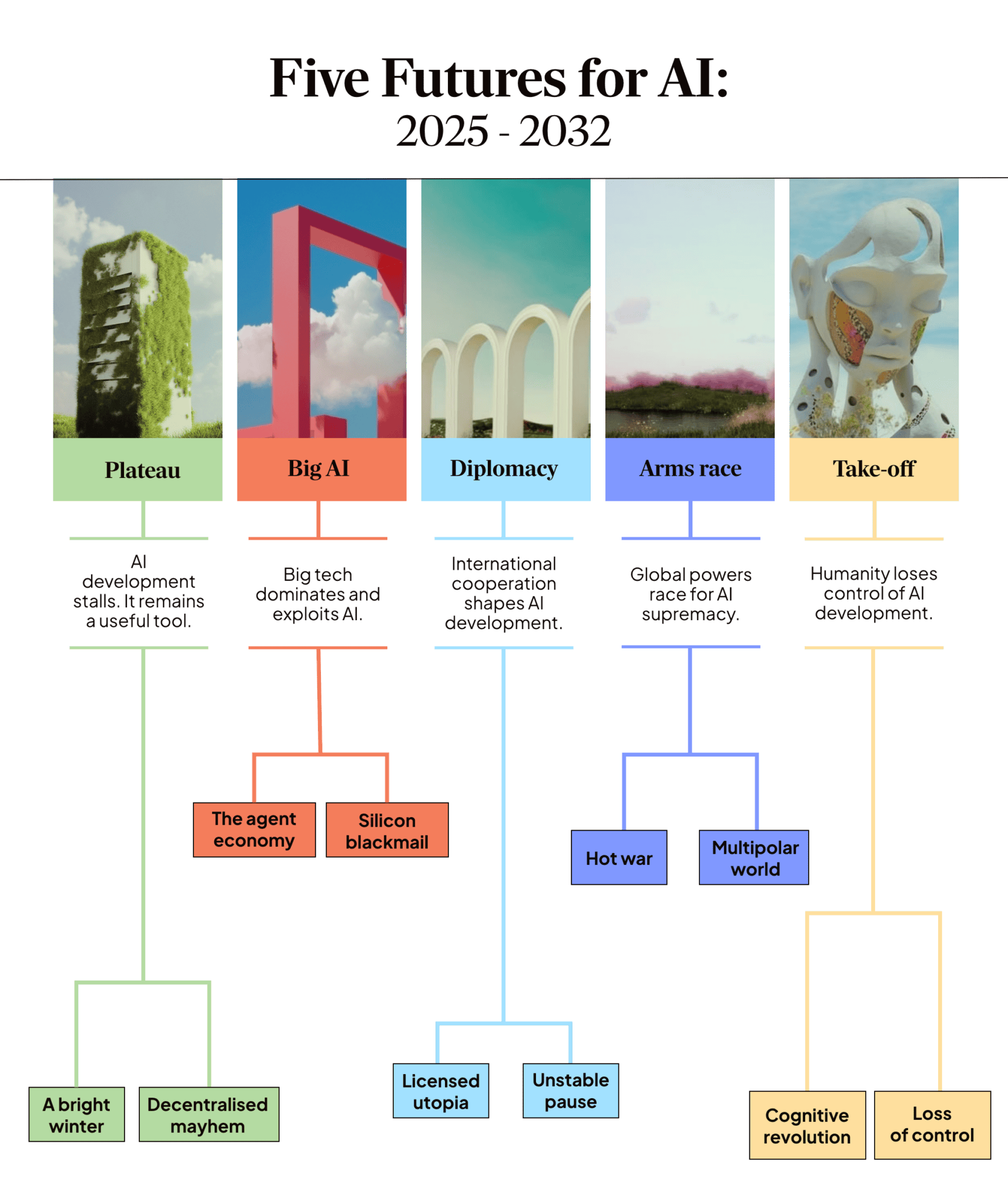 Five Futures for AI:
2025 - 2032

Plateau

AI development stalls. It remains a useful tool.

A bright winter

Decentralised mayhem

Big AI

Big tech dominates and exploits AI.

The agent economy

Silicon blackmail

Diplomacy

International cooperation shapes AI development.

Licensed utopia

Unstable pause

Arms race

Global powers race for AI supremacy.

Hot war

Multipolar world

Take-off

Humanity loses control of AI development.

Cognitive revolution

Loss of control