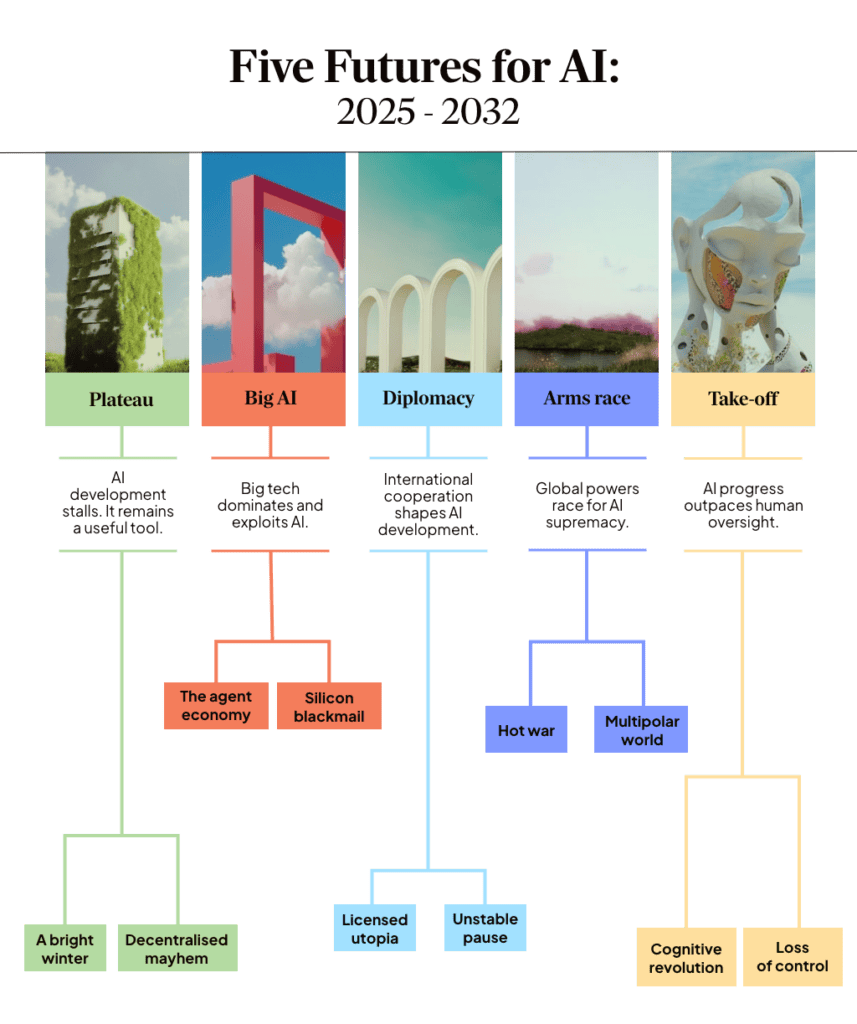 Five Futures for AI:
2025 - 2032

Plateau

AI development stalls. It remains a useful tool.

A bright winter

Decentralised mayhem

Big AI

Big tech dominates and exploits AI.

The agent economy

Silicon blackmail

Diplomacy

International cooperation shapes AI development.

Licensed utopia

Unstable pause

Arms race

Global powers race for AI supremacy.

Hot war

Multipolar world

Take-off

AI progress outpaces human oversight.

Cognitive revolution

Loss of control